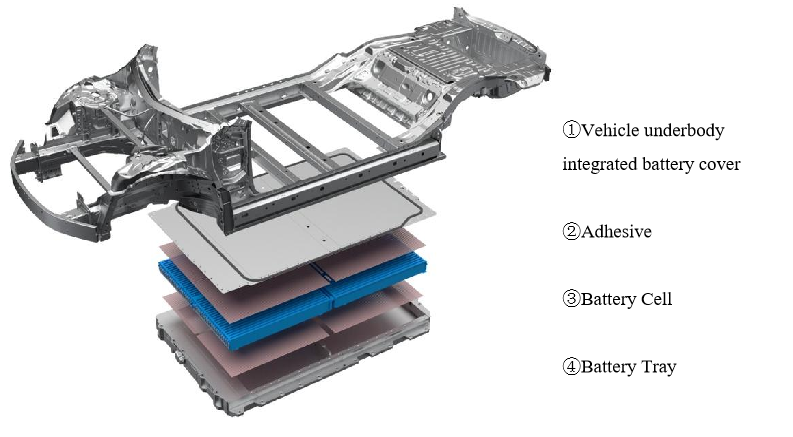 ①Vehicle underbody integrated battery cover

②Adhesive

③Battery Cell

④Battery Tray