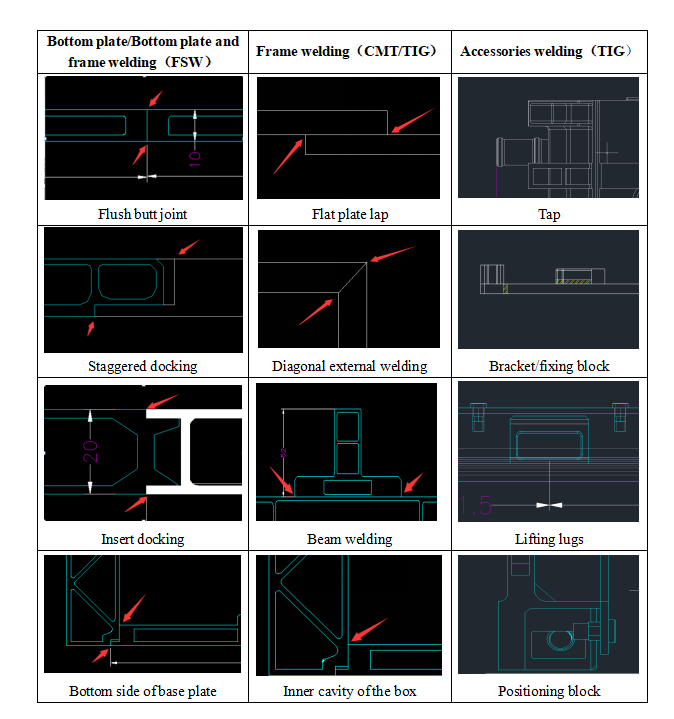 | Bottom plate/Bottom plate and frame welding（FSW） | Frame welding（CMT/TIG） | Accessories welding（TIG） |
|---|---|---|
| 10 Flush butt joint | Flat plate lap | Tap |
| Staggered docking | Diagonal external welding | Bracket/fixing block |
| 20 Insert docking | Beam welding | 1.5 Lifting lugs |
| Bottom side of base plate | Inner cavity of the box | Positioning block |